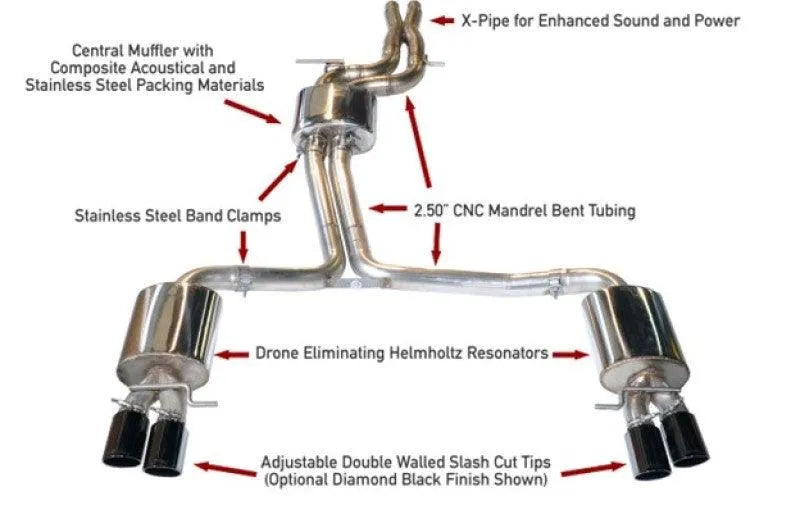 X-Pipe for Enhanced Sound and Power

Central Muffler with Composite Acoustical and Stainless Steel Packing Materials

Stainless Steel Band Clamps

2.50" CNC Mandrel Bent Tubing

Drone Eliminating Helmholtz Resonators

Adjustable Double Walled Slash Cut Tips (Optional Diamond Black Finish Shown)